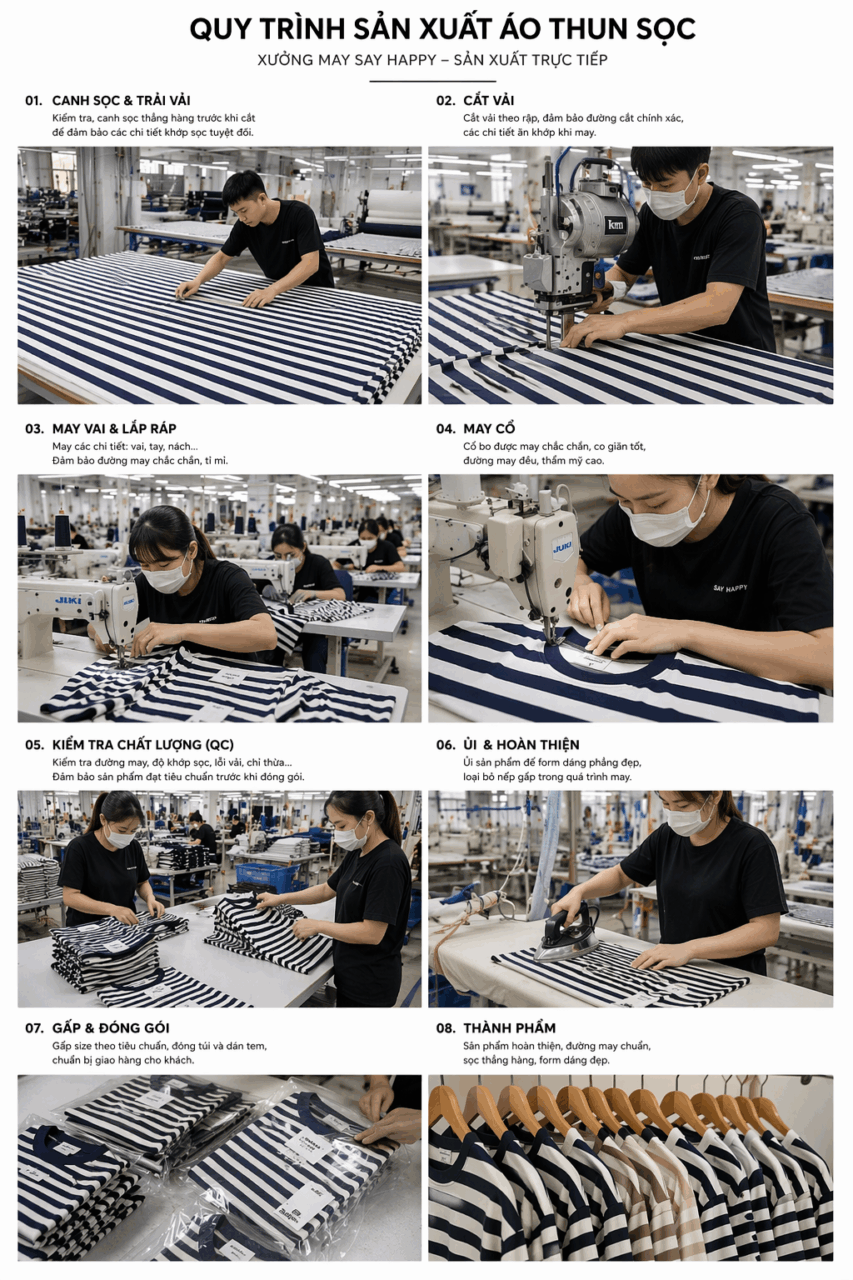 QUY TRÌNH SẢN XUẤT ÁO THUN SỌC

XƯỞNG MAY SAY HAPPY – SẢN XUẤT TRỰC TIẾP

01. CANH SỌC & TRẢI VẢI
Kiểm tra, canh sọc thẳng hàng trước khi cắt để đảm bảo các chi tiết khớp sọc tuyệt đối.

02. CẮT VẢI
Cắt vải theo rập, đảm bảo đường cắt chính xác, các chi tiết ăn khớp khi may.

km

03. MAY VAI & LẮP RÁP
May các chi tiết: vai, tay, nách... Đảm bảo đường may chắc chắn, tỉ mỉ.

JUKI

04. MAY CỔ
Cổ bo được may chắc chắn, co giãn tốt, đường may đều, thẩm mỹ cao.

JUKI

SAY HAPPY

05. KIỂM TRA CHẤT LƯỢNG (QC)
Kiểm tra đường may, độ khớp sọc, lỗi vải, chỉ thừa... Đảm bảo sản phẩm đạt tiêu chuẩn trước khi đóng gói.

06. ỦI & HOÀN THIỆN
Ủi sản phẩm để form dáng phẳng đẹp, loại bỏ nếp gấp trong quá trình may.

07. GẤP & ĐÓNG GÓI
Gấp size theo tiêu chuẩn, đóng túi và dán tem, chuẩn bị giao hàng cho khách.

08. THÀNH PHẨM
Sản phẩm hoàn thiện, đường may chuẩn, sọc thẳng hàng, form dáng đẹp.